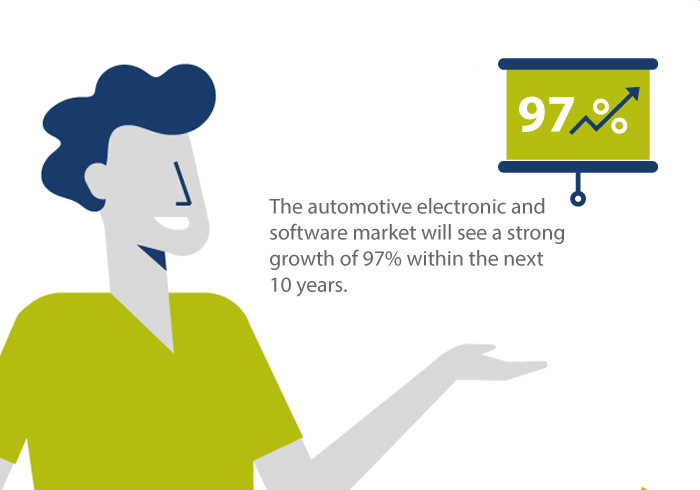 97%

The automotive electronic and software market will see a strong growth of 97% within the next 10 years.