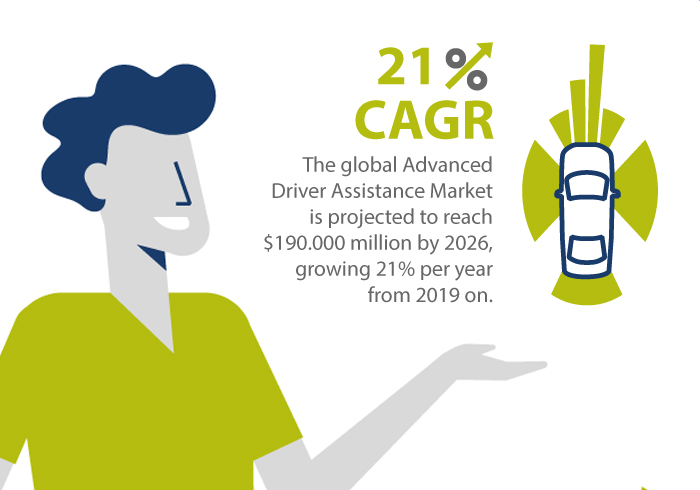 21%
CAGR

The global Advanced Driver Assistance Market is projected to reach \$190.000 million by 2026, growing 21% per year from 2019 on.